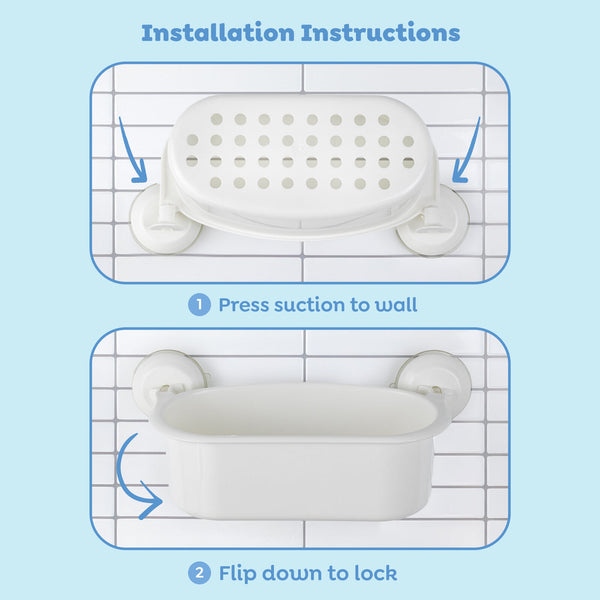 Installation Instructions

1 Press suction to wall

2 Flip down to lock